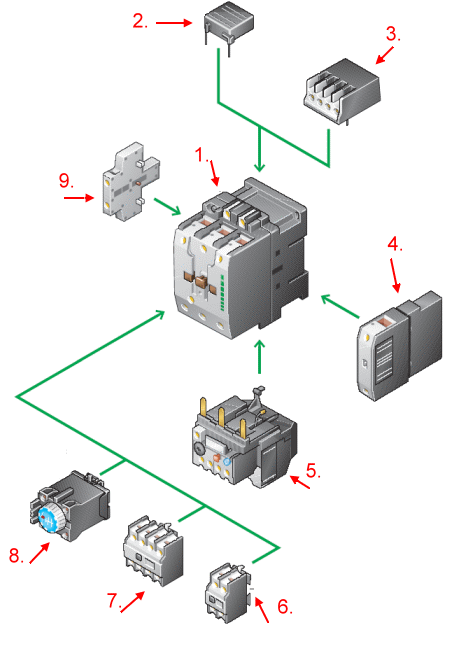 2.
3.
9.
1.
4.
5.
8.
7.
6.