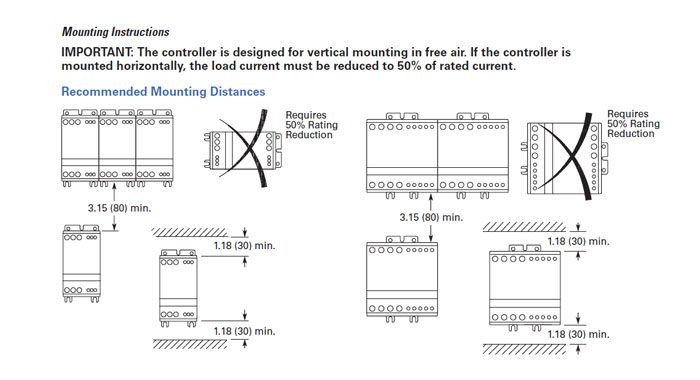 Mounting Instructions

IMPORTANT: The controller is designed for vertical mounting in free air. If the controller is mounted horizontally, the load current must be reduced to 50% of rated current.

Recommended Mounting Distances

Requires 50% Rating Reduction

3.15 (80) min.

1.18 (30) min.

1.18 (30) min.

Requires 50% Rating Reduction

3.15 (80) min.

1.18 (30) min.

1.18 (30) min.