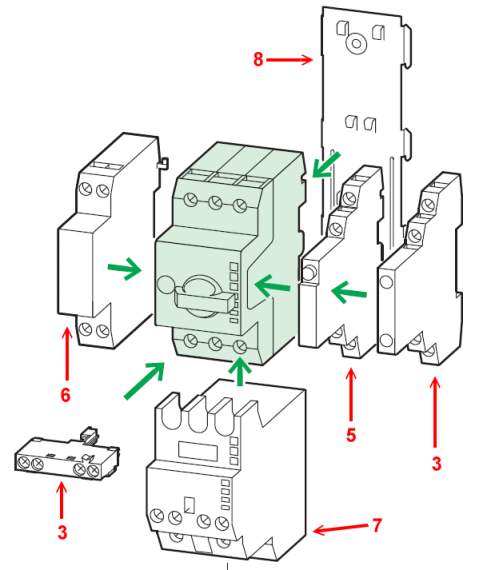 8
6
5
3
3
7