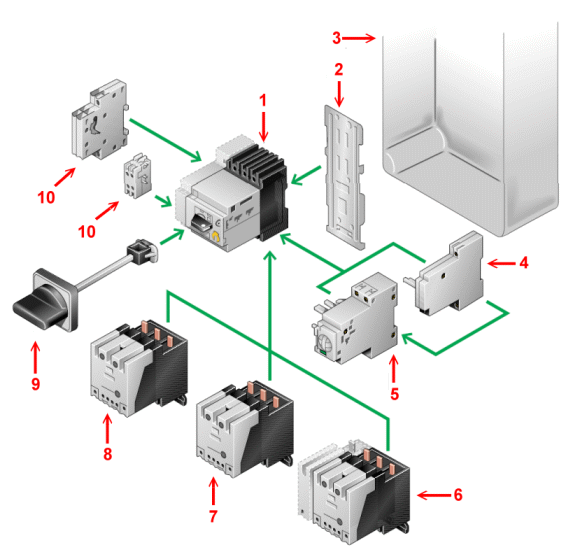 3
2
1
10
10
4
9
5
8
7
6