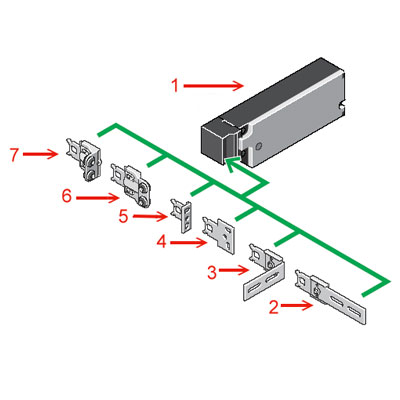 1
7
6
5
4
3
2