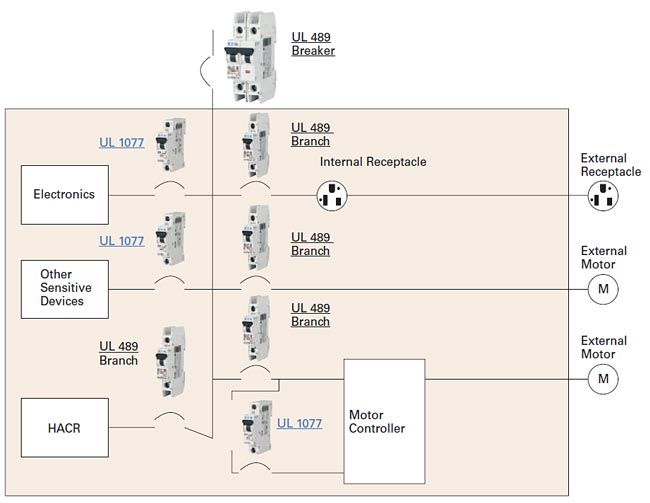 UL 489
Breaker

UL 1077

UL 489
Branch

Internal Receptacle

External
Receptacle

Electronics

UL 1077

UL 489
Branch

External
Motor

Other
Sensitive
Devices

M

UL 489
Branch

UL 489
Branch

External
Motor

M

HACR

UL 1077

Motor
Controller