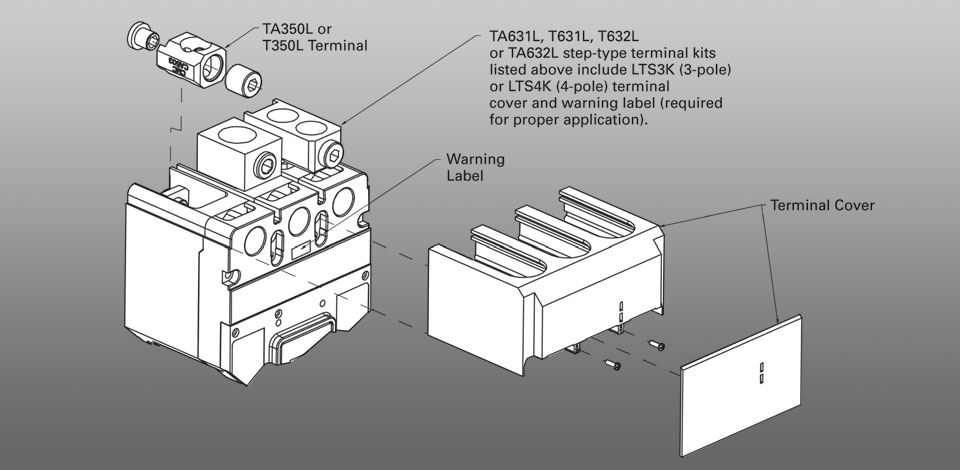 TA350L or T350L Terminal

TA631L, T631L, T632L or TA632L step-type terminal kits listed above include LTS3K (3-pole) or LTS4K (4-pole) terminal cover and warning label (required for proper application).

Warning Label

Terminal Cover